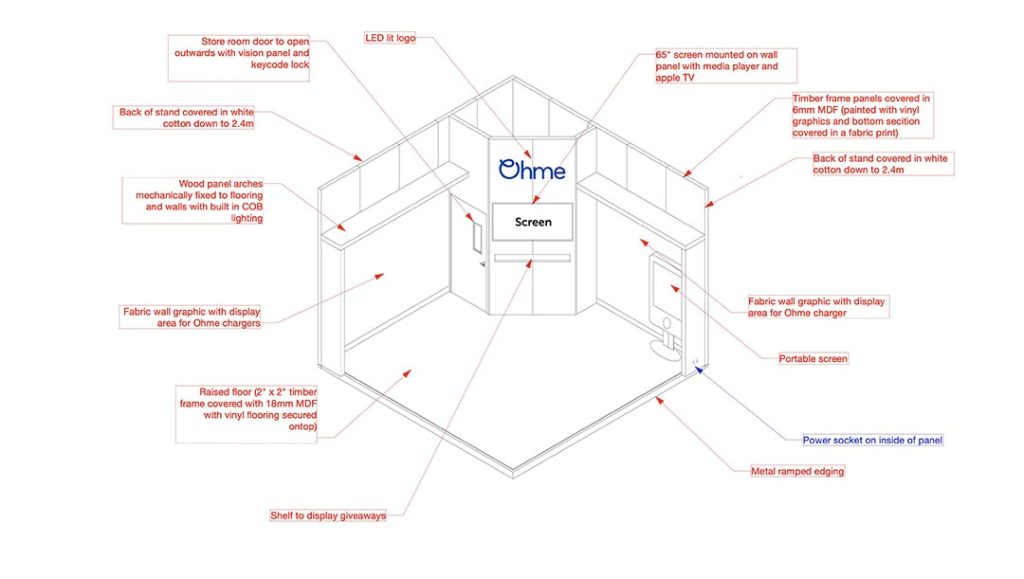 Store room door to open outwards with vision panel and keycode lock

LED lit logo

65" screen mounted on wall panel with media player and apple TV

Back of stand covered in white cotton down to 2.4m

Timber frame panels covered in 6mm MDF (painted with vinyl graphics and bottom secition covered in a fabric print)

Back of stand covered in white cotton down to 2.4m

Wood panel arches mechanically fixed to flooring and walls with built in COB lighting

Ohme

Screen

Fabric wall graphic with display area for Ohme chargers

Fabric wall graphic with display area for Ohme charger

Portable screen

Raised floor (2" x 2" timber frame covered with 18mm MDF with vinyl flooring secured ontop)

Power socket on inside of panel

Metal ramped edging

Shelf to display giveaways